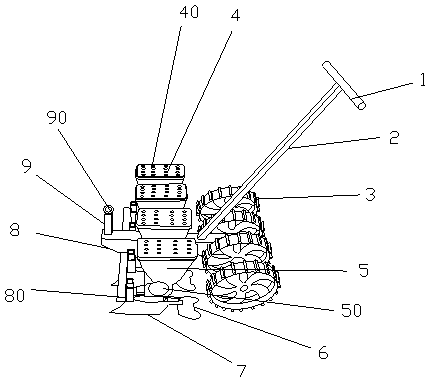 40
4
1
90
2
9
3
8
5
80
50
6
7