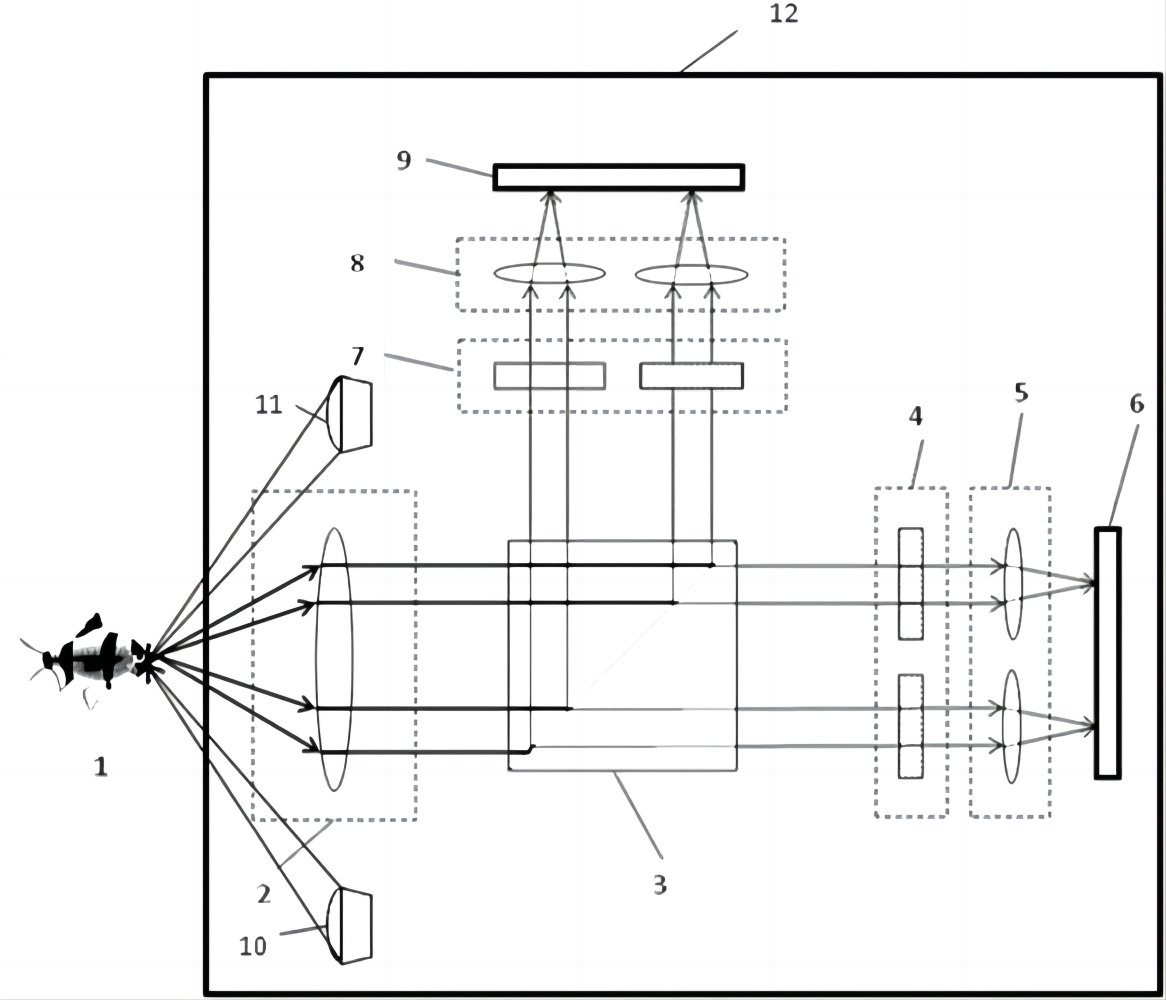 12
9
8
7
11
4
5
6
1
2
3
10