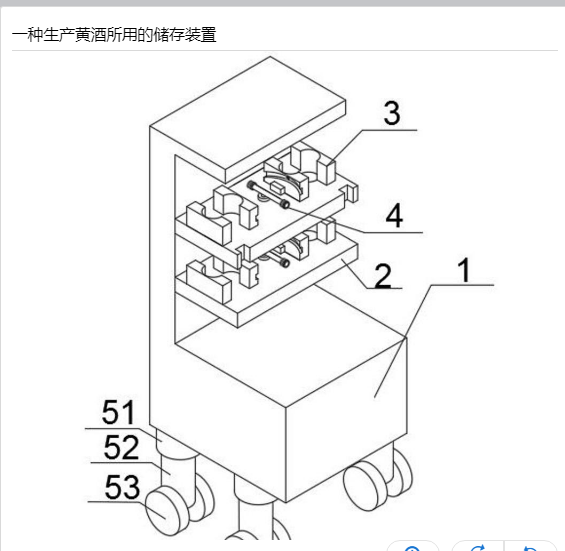 一种生产黄酒所用的储存装置

3

4

2

1

51

52

53