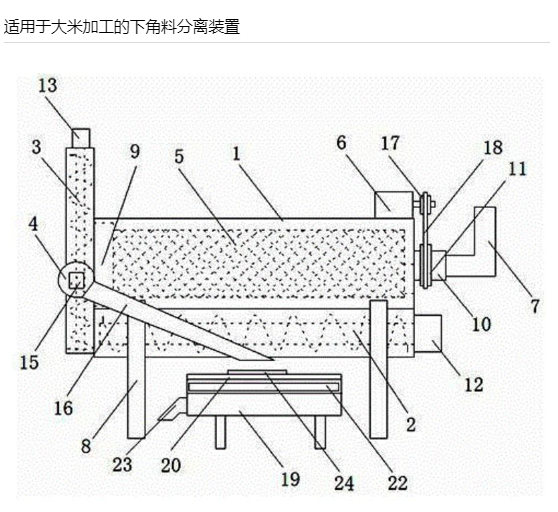 适用于大米加工的下角料分离装置

13
3
9
5
1
6
17
18
11
4
7
10
15
12
16
2
8
23
20
19
24
22