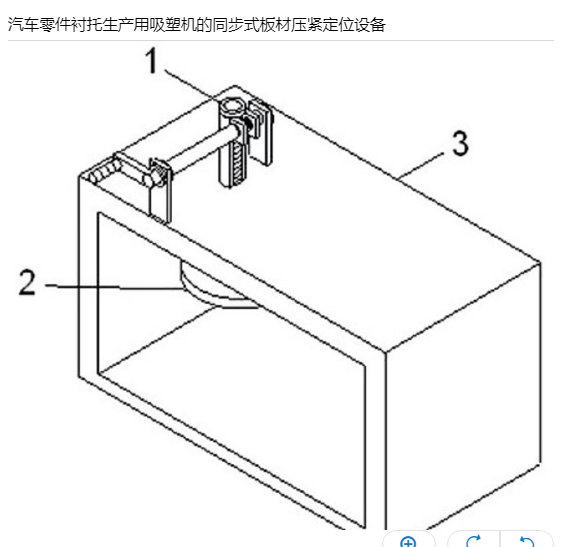 汽车零件衬托生产用吸塑机的同步式板材压紧定位设备

1

3

2