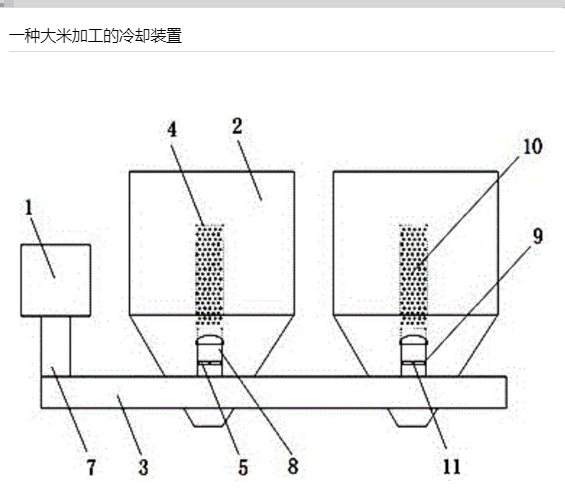 一种大米加工的冷却装置

4
2
10
1
9
7
3
5
8
11