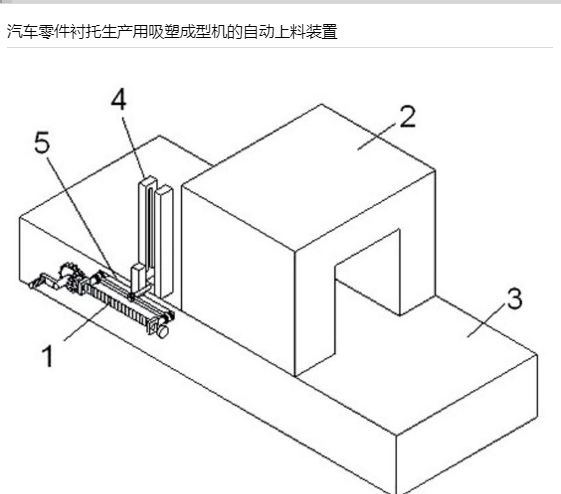 汽车零件衬托生产用吸塑成型机的自动上料装置

4
5
2
3
1