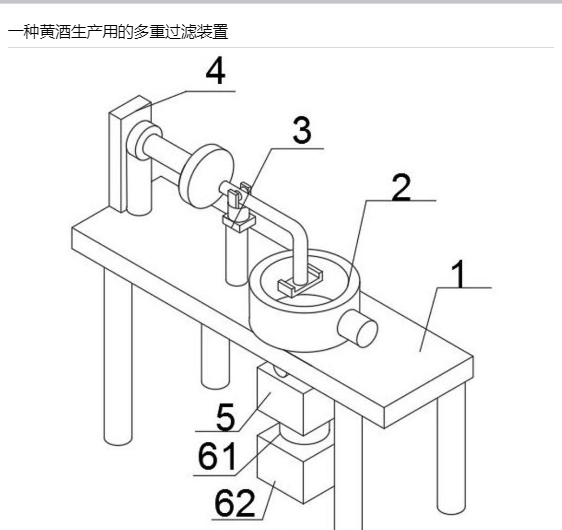 一种黄酒生产用的多重过滤装置

4
3
2
1
5
61
62