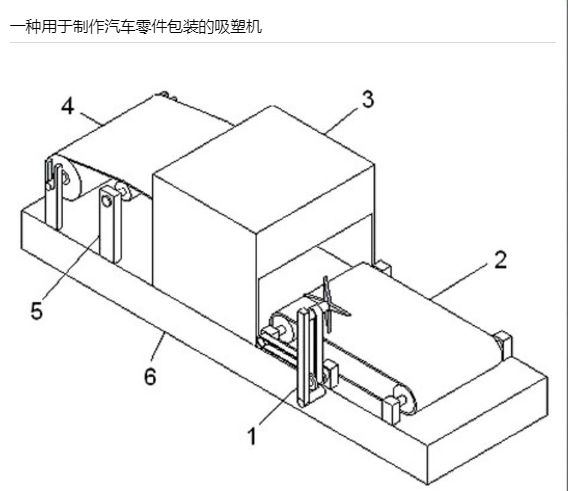 一种用于制作汽车零件包装的吸塑机

4
3
2
5
6
1