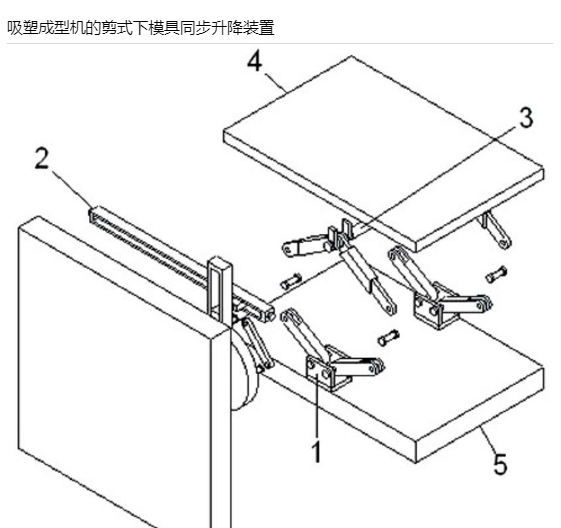 吸塑成型机的剪式下模具同步升降装置

4
3
2
1
5