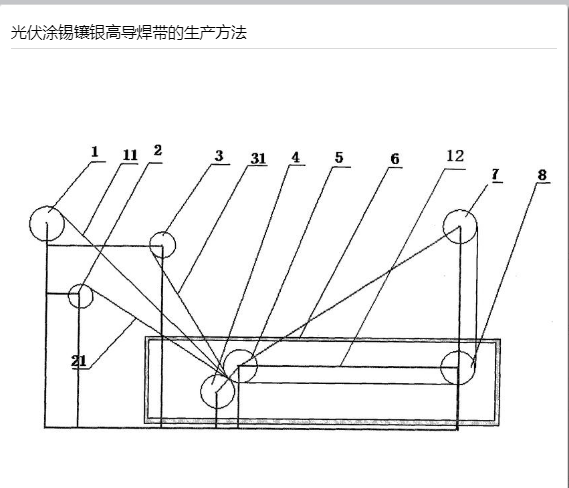 光伏涂锡镶银高导焊带的生产方法

1
11
2
3
31
4
5
6
12
7
8
21