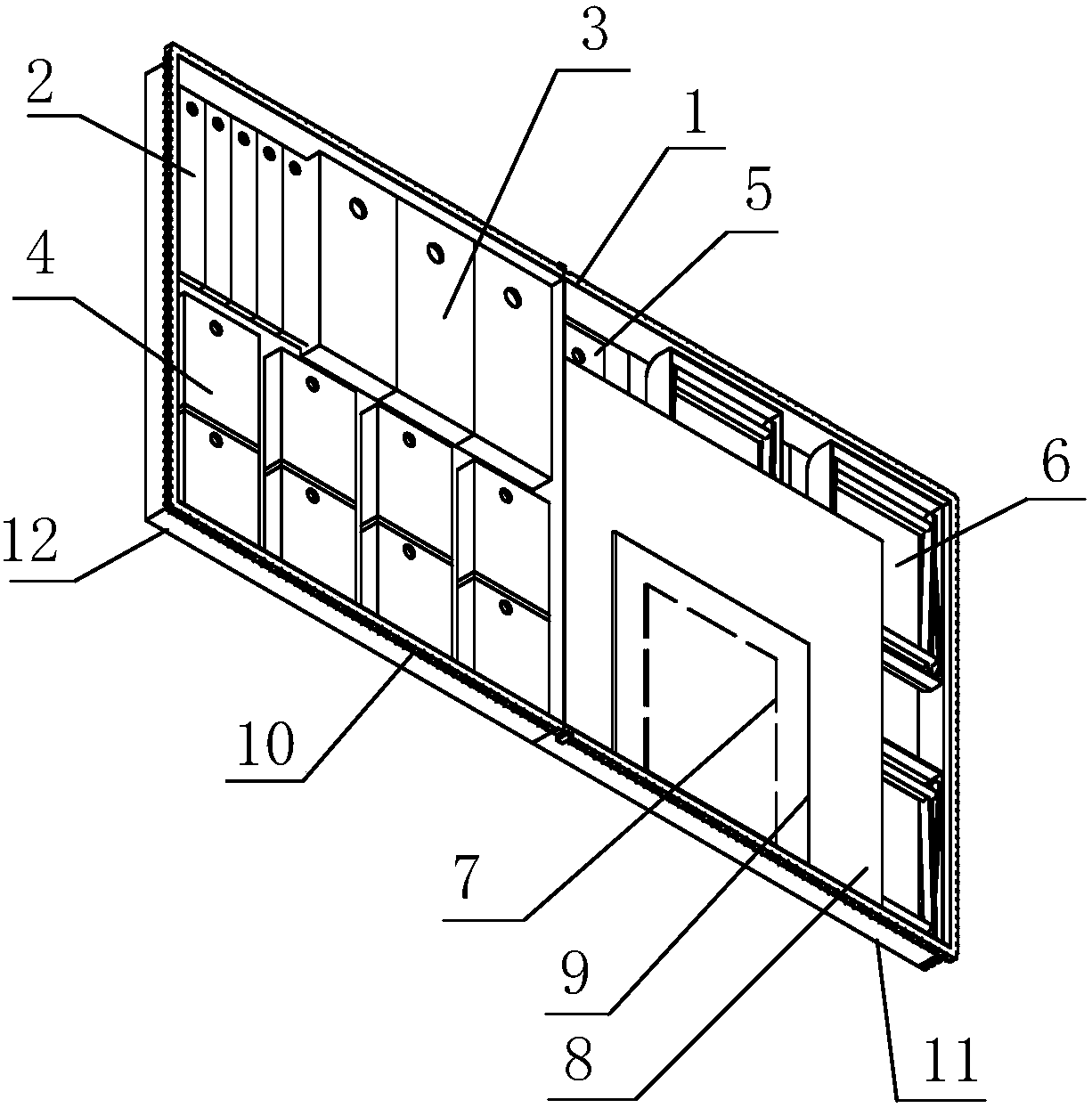 3
2
1
5
4
6
12
10
7
9
8
11