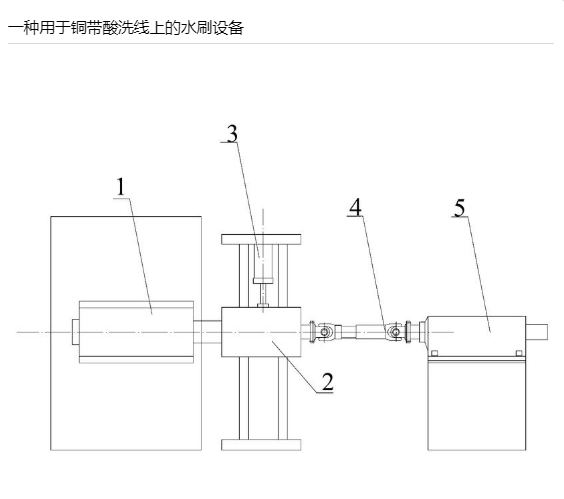 一种用于铜带酸洗线上的水刷设备

3
1
4
5
2