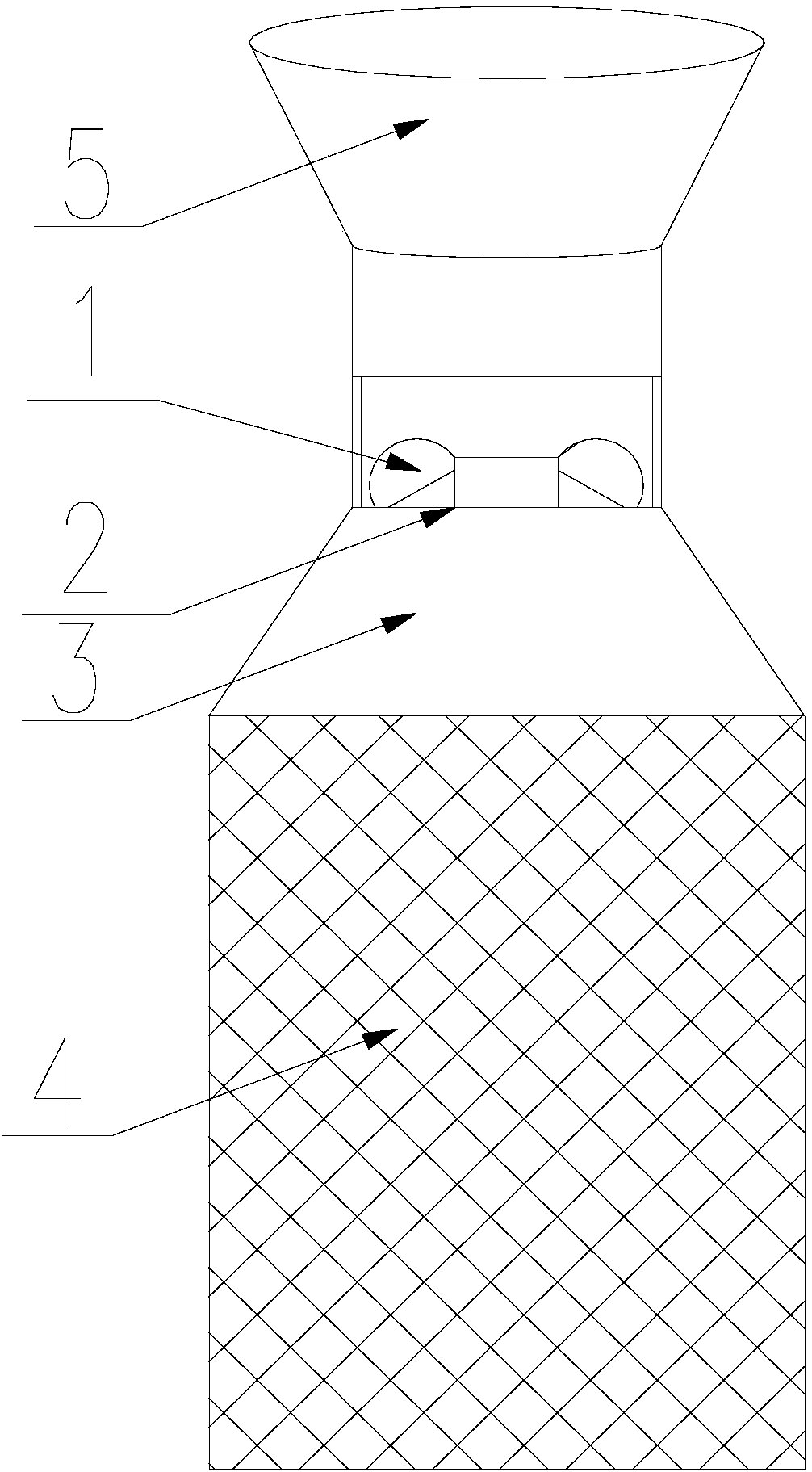 5
1
2
3
4