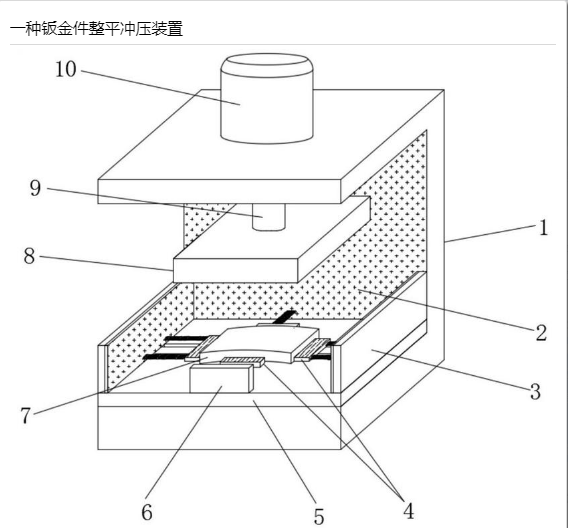 一种钣金件整平冲压装置

10

9

8

1

2

3

7

6

5

4