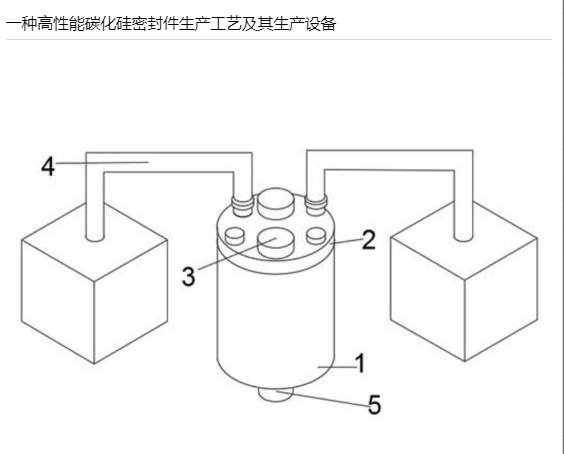 一种高性能碳化硅密封件生产工艺及其生产设备

4
2
3
1
5