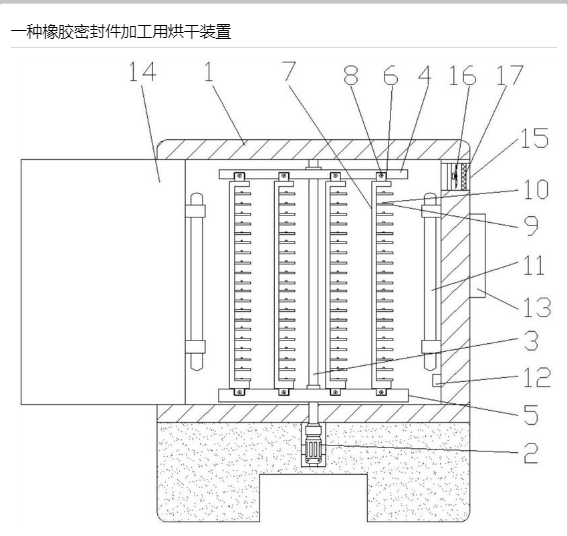 一种橡胶密封件加工用烘干装置

14
1
7
8
6
4
16
17
15
10
9
11
13
3
12
5
2