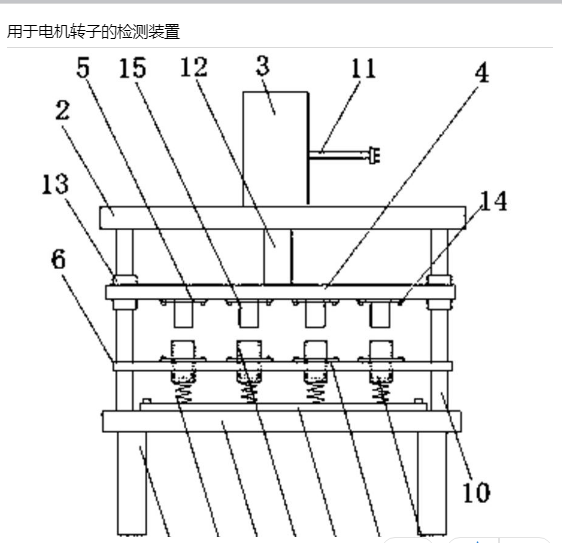 用于电机转子的检测装置

5
15
12
3
11
4
2
13
14
6
10