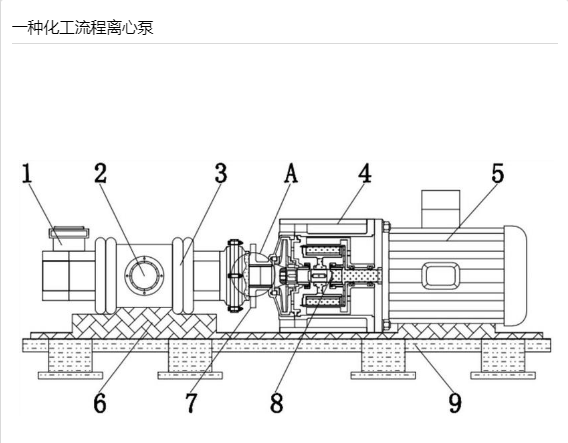 一种化工流程离心泵

1
2
3
A
4
5
6
7
8
9