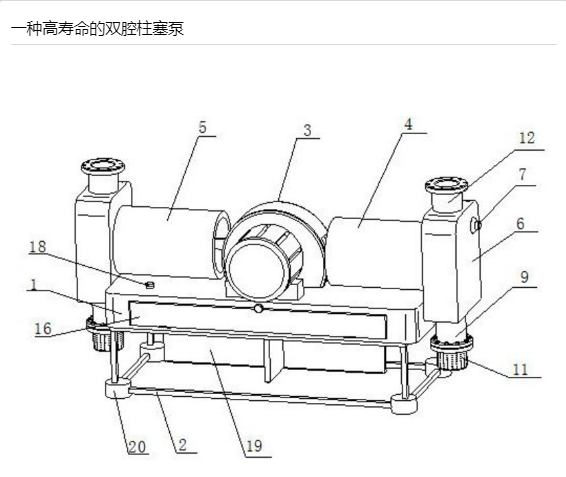 一种高寿命的双腔柱塞泵

5
3
4
12
7
6
18
1
9
16
11
20
2
19