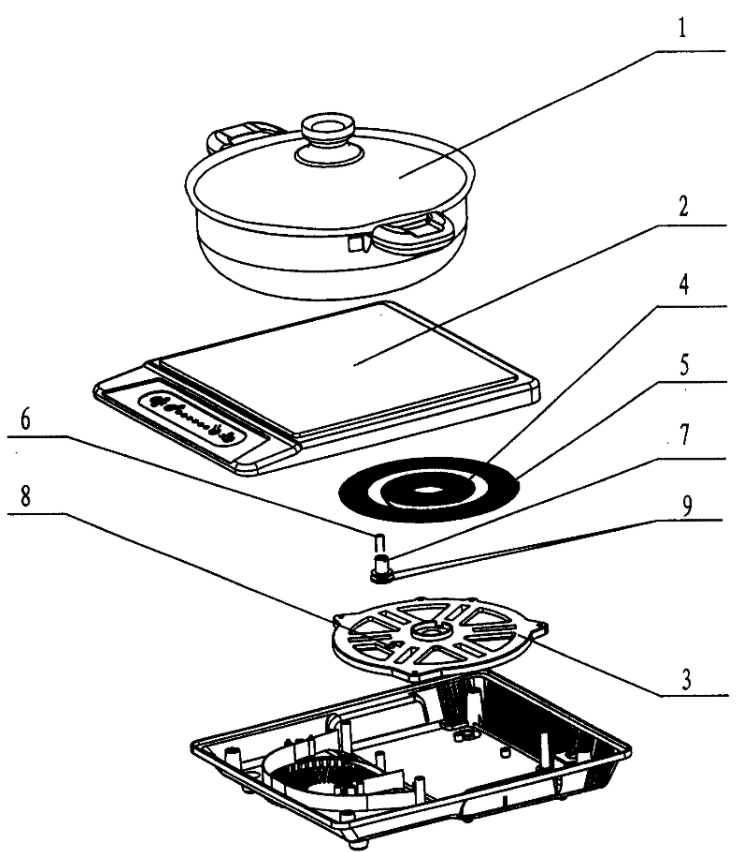 1
2
4
5
6
7
8
9
3