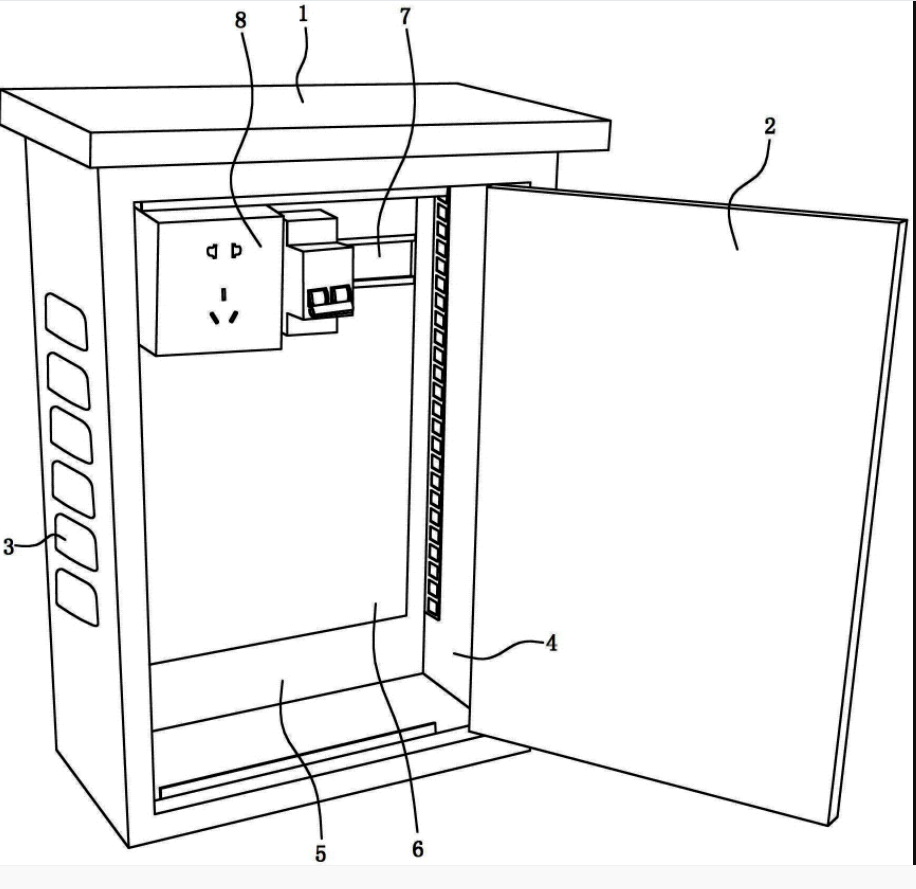 8
1
7
2
3
4
5
6