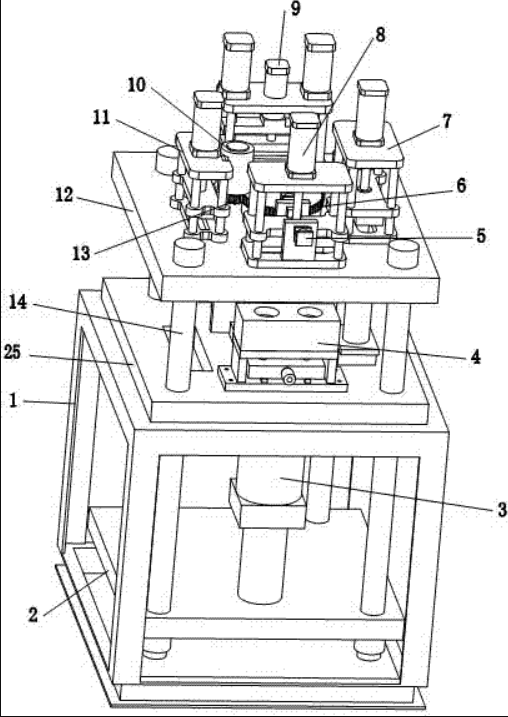 9
8
10
11
7
12
6
13
5
14
25
4
1
3
2