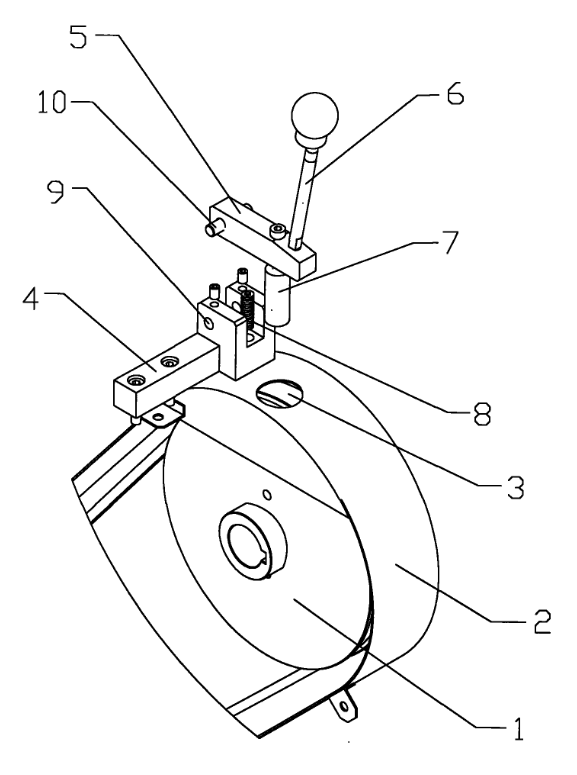 5
10
6
9
7
4
8
3
2
1