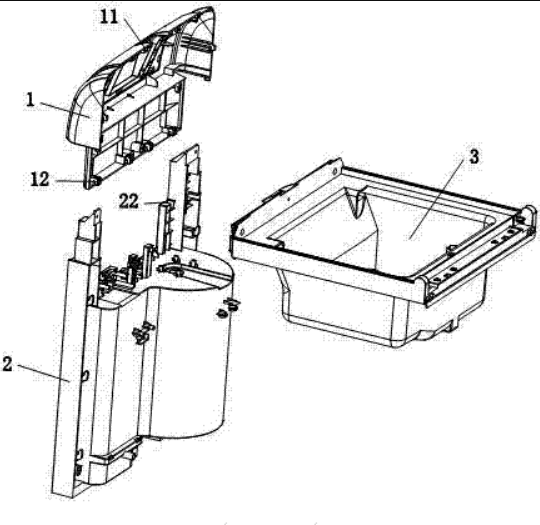 11
1
12
22
3
2