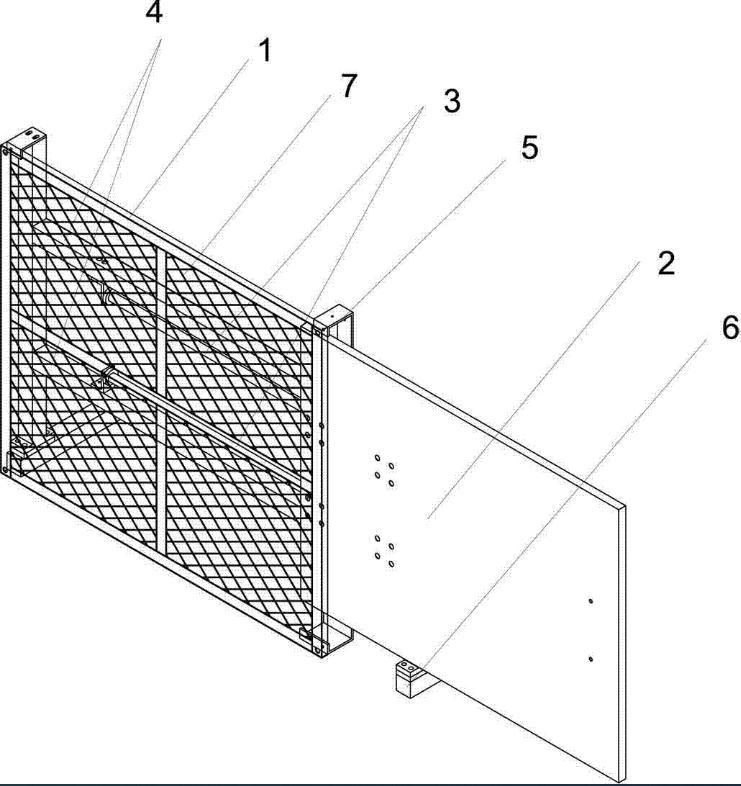 4
1
7
3
5
2
6