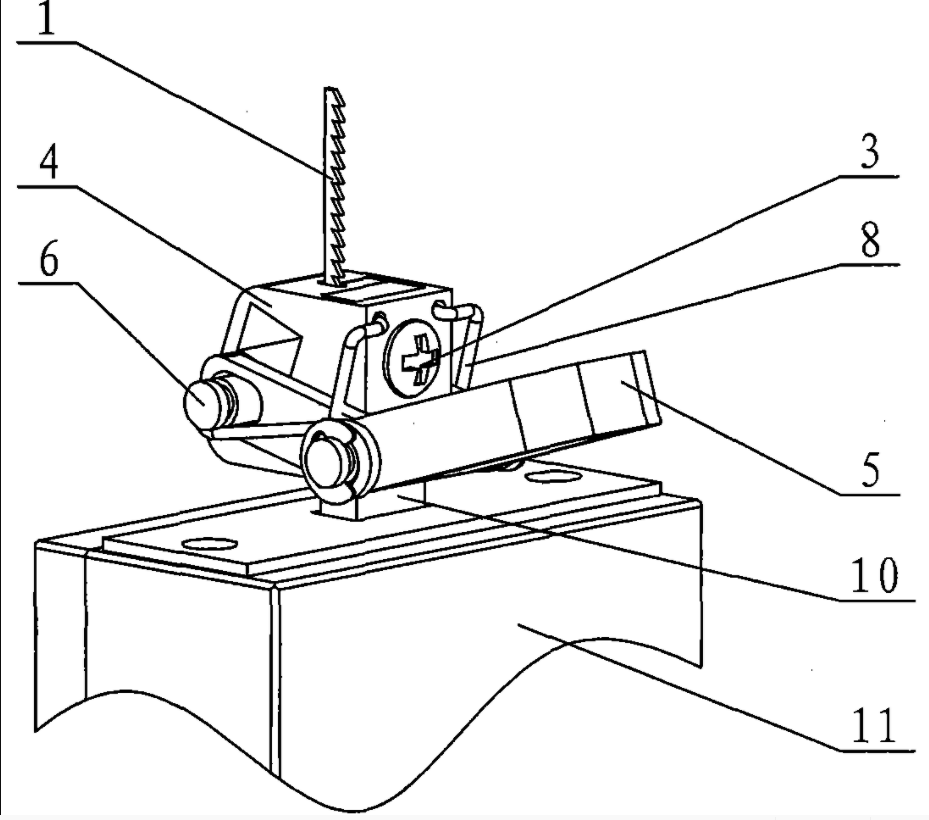 1
4
6
3
8
5
10
11