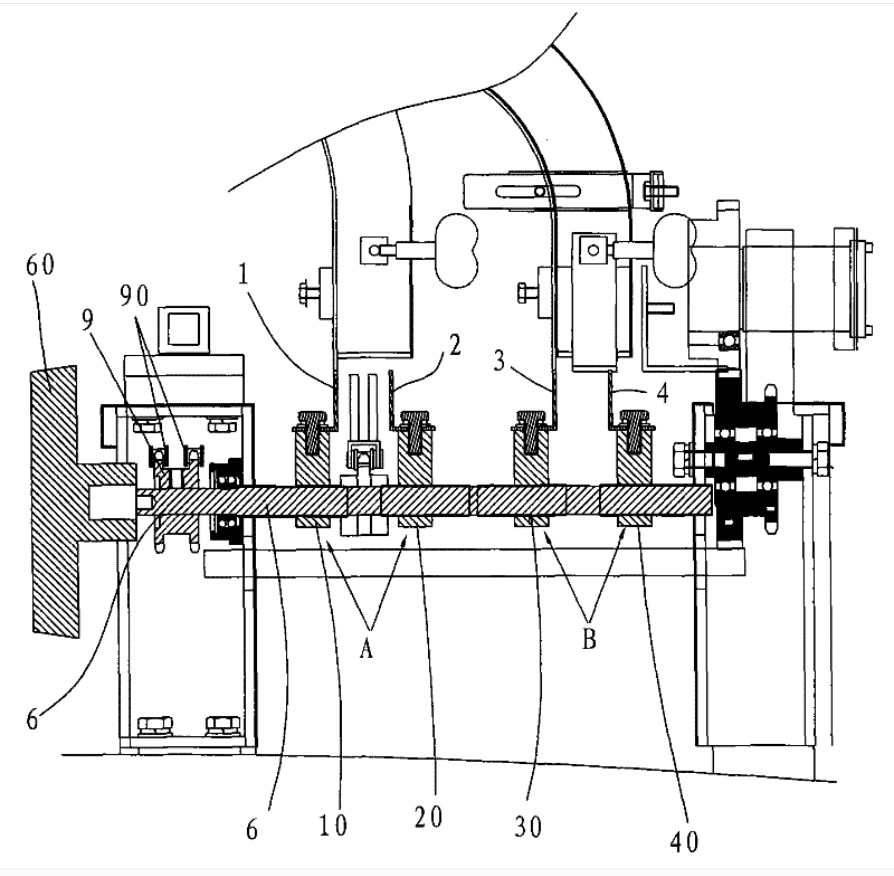 60
9
90
1
2
3
4
A
B
6
6
10
20
30
40