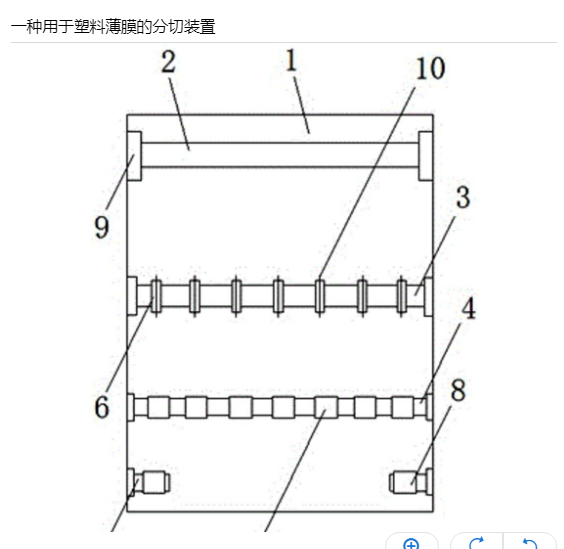 一种用于塑料薄膜的分切装置

2
1
10
9
3
4
6
8