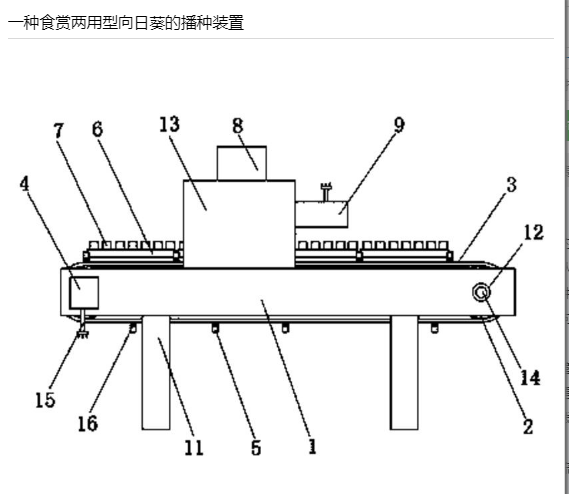 一种食赏两用型向日葵的播种装置

7
6
13
8
9
4
3
12
15
16
11
5
1
14
2