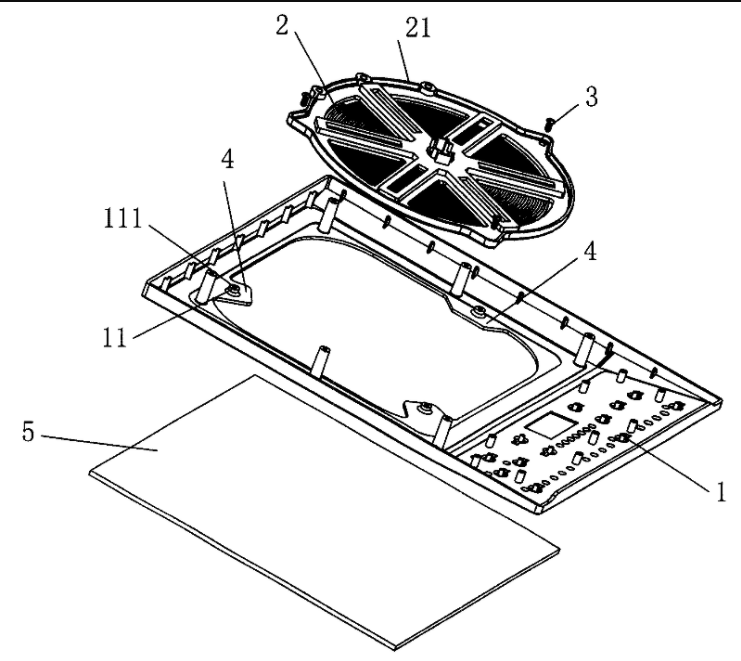 2
21
3
4
111
4
11
5
1