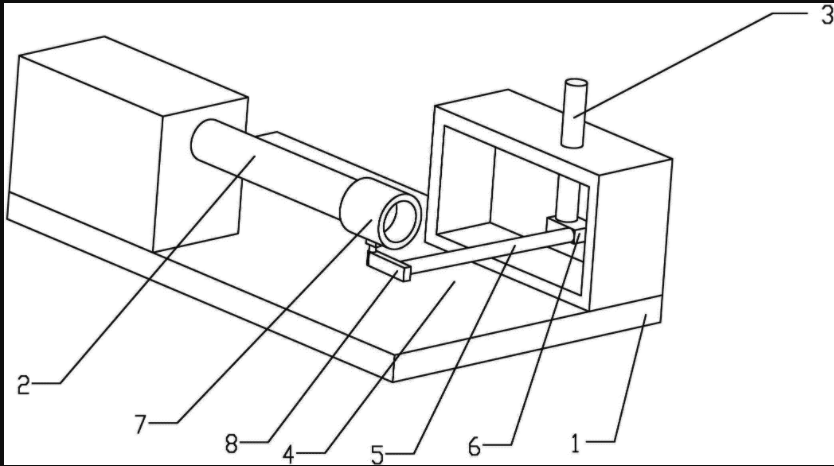 3
2
7
8
4
5
6
1