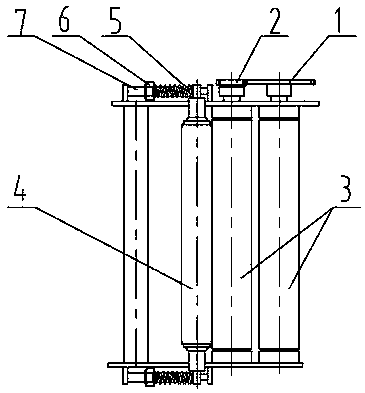 7
6
5
2
1
4
3