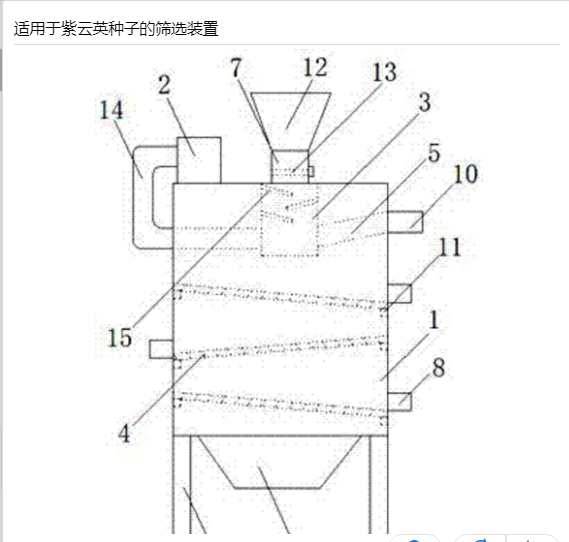 适用于紫云英种子的筛选装置

7
12
13
2
14
3
5
10
11
15
1
8
4