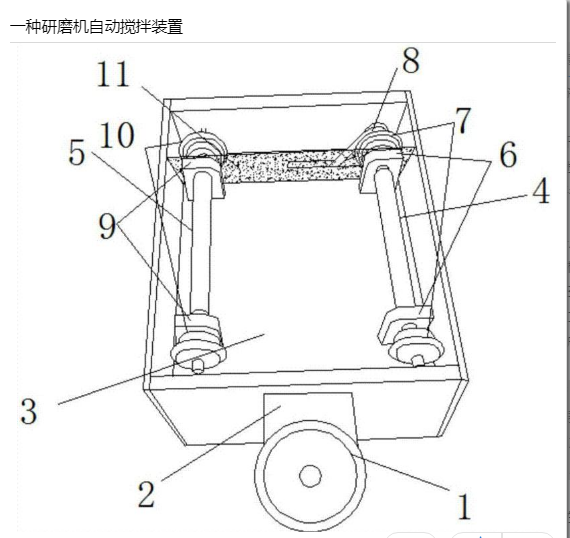 一种研磨机自动搅拌装置

11
8
10
7
5
6
4
9
3
2
1