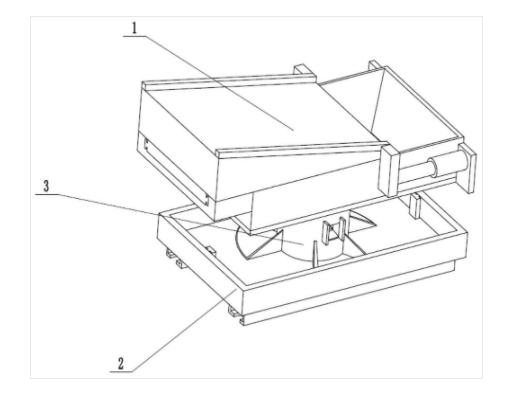 1
3
2