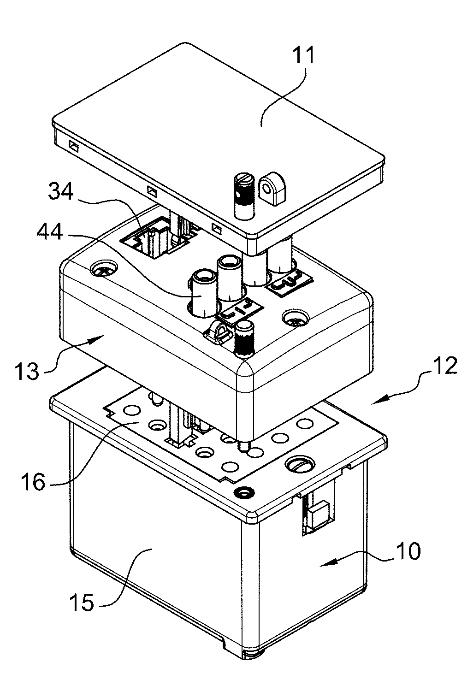 11
34
44
13
12
16
10
15