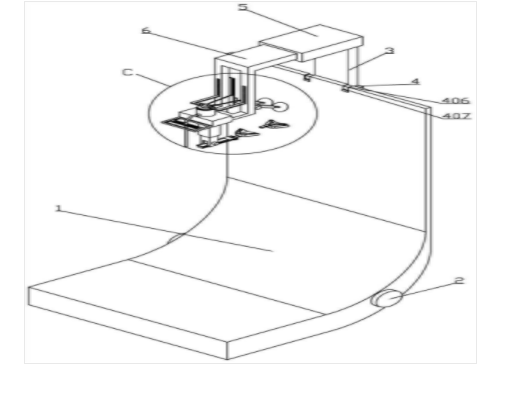 5
6
3
C
4
406
407
1
2