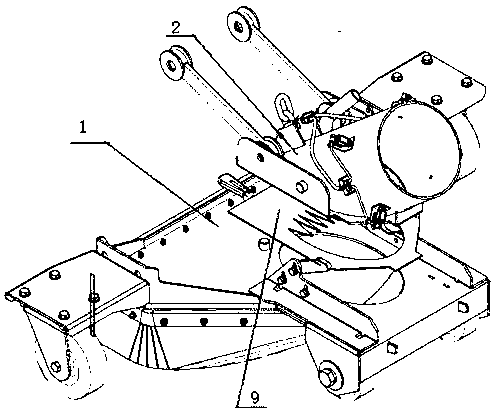 2
1
9