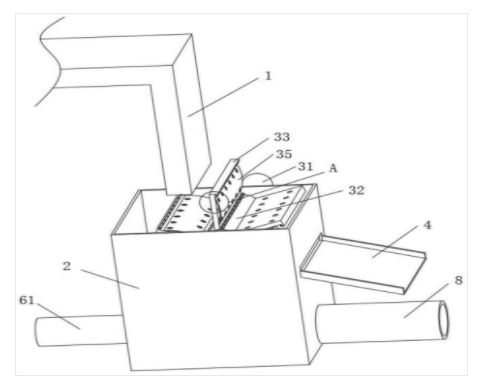 1
33
35
31
A
32
4
2
8
61