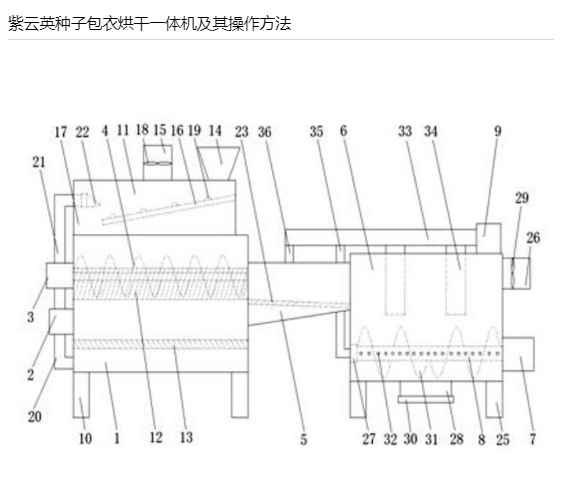 紫云英种子包衣烘干一体机及其操作方法

17 22 4 11 18 15 16 19 14 23 36 35 6 33 34 9

21

29

26

3

2

20

10 1 12 13 5 27 32 30 31 28 8 25 7