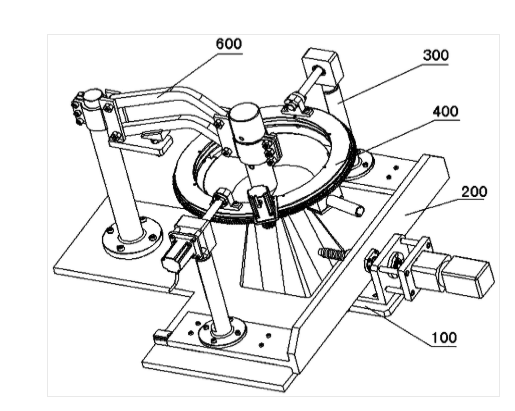 600
300
400
200
100