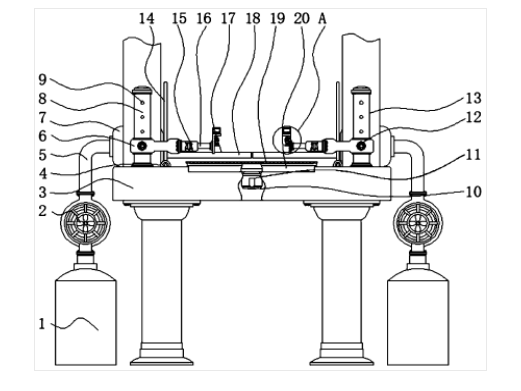 14 15 16 17 18 19 20 A
9
8
7
6
5
4
3
2
1
13
12
11
10