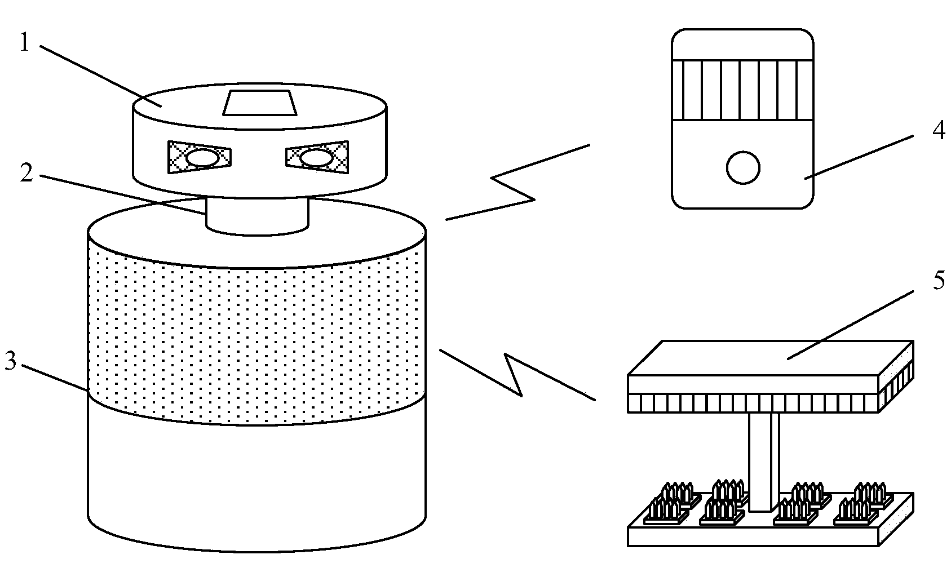 1
2
3
4
5