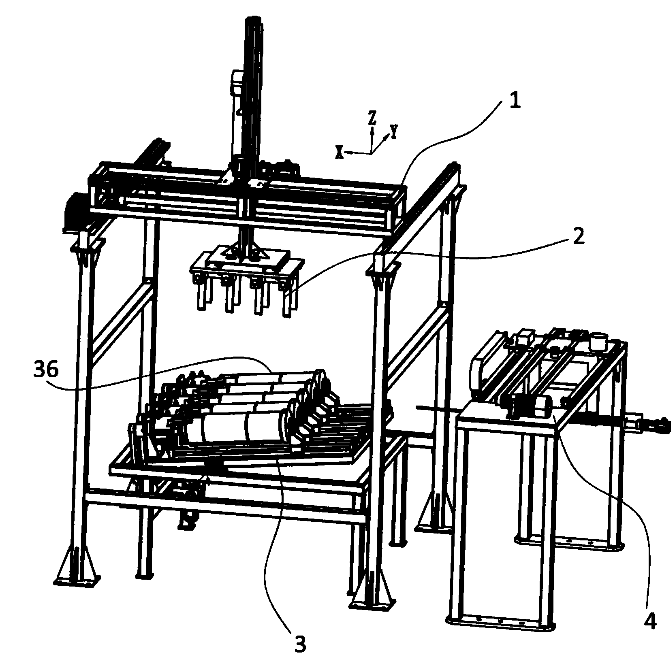 1
Z
Y
X
2
36
3
4