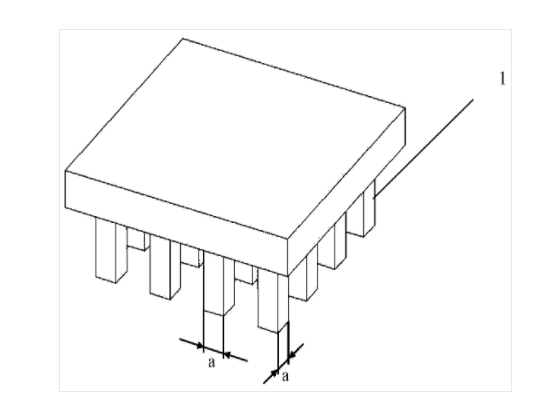 1

a

a