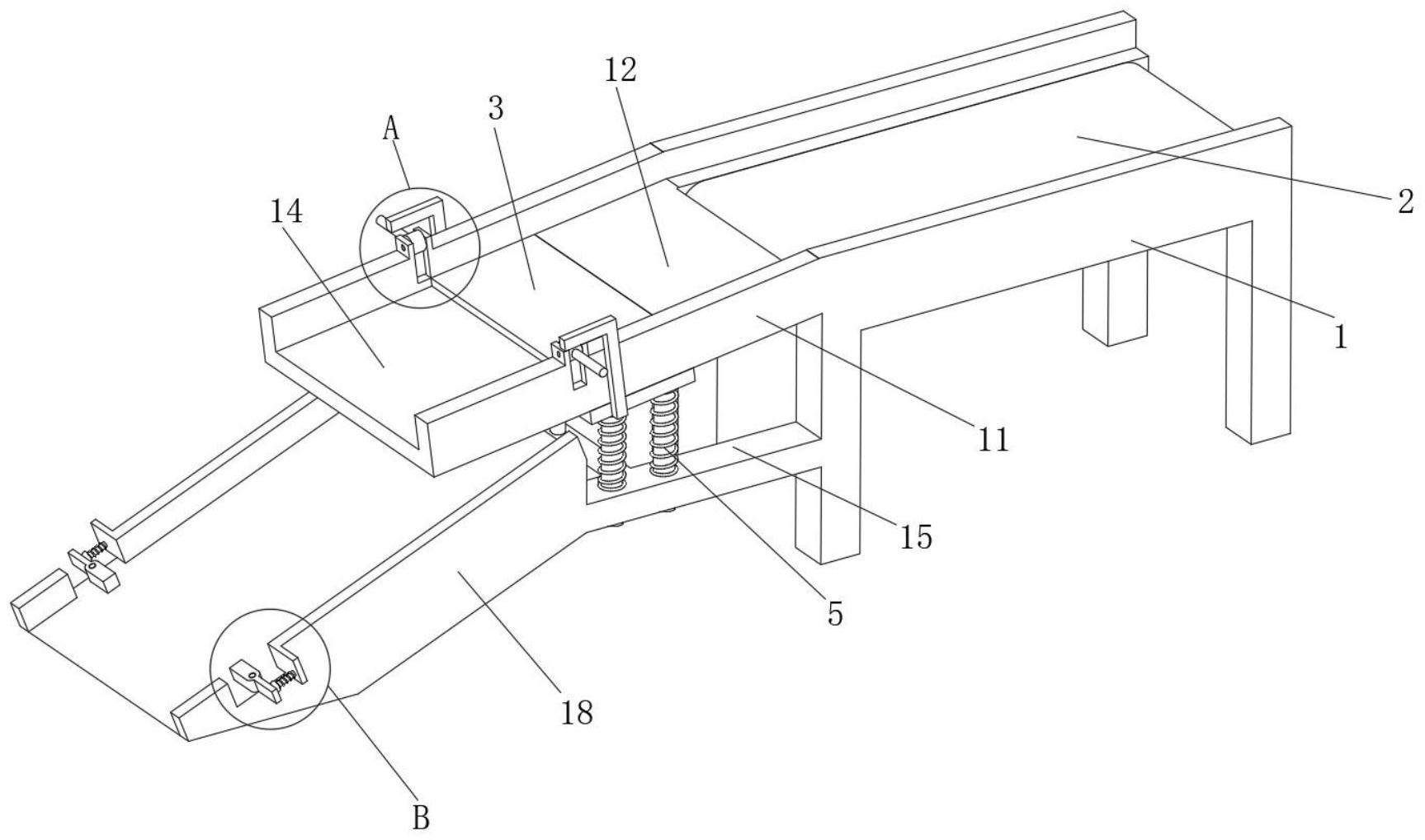 12
3
A
14
2
1
11
15
5
18
B