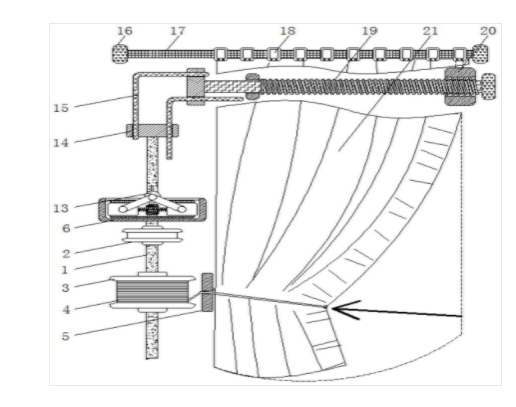 16 17 18 19 21 20

15

14

13

6

2

1

3

4

5