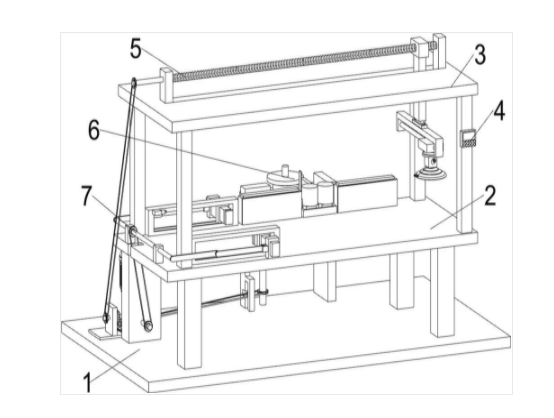 5
3
4
6
7
2
1