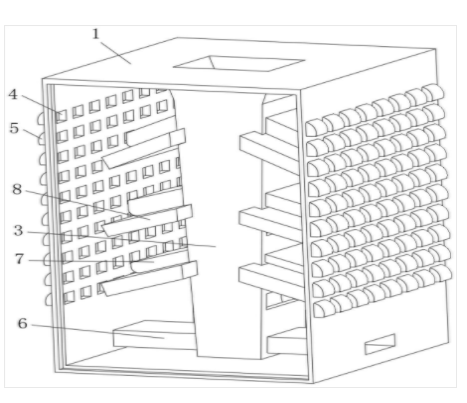 1
4
5
8
3
7
6